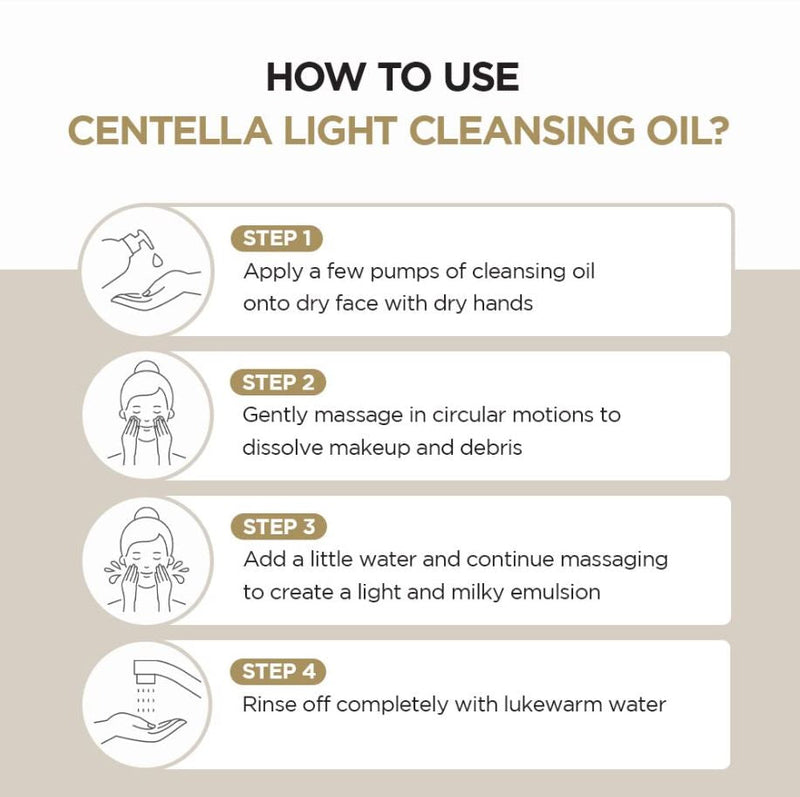 HOW TO USE
CENTELLA LIGHT CLEANSING OIL?

STEP 1
Apply a few pumps of cleansing oil onto dry face with dry hands

STEP 2
Gently massage in circular motions to dissolve makeup and debris

STEP 3
Add a little water and continue massaging to create a light and milky emulsion

STEP 4
Rinse off completely with lukewarm water