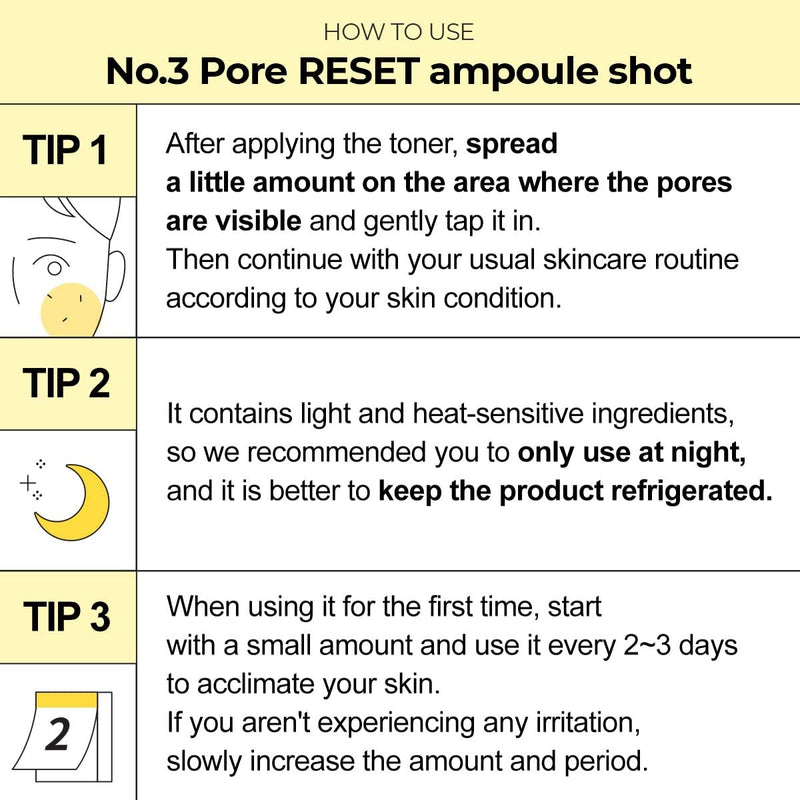 HOW TO USE
No.3 Pore RESET ampoule shot

TIP 1

After applying the toner, spread a little amount on the area where the pores are visible and gently tap it in.
Then continue with your usual skincare routine according to your skin condition.

TIP 2

It contains light and heat-sensitive ingredients, so we recommended you to only use at night, and it is better to keep the product refrigerated.

TIP 3

2

When using it for the first time, start with a small amount and use it every 2~3 days to acclimate your skin.
If you aren't experiencing any irritation, slowly increase the amount and period.