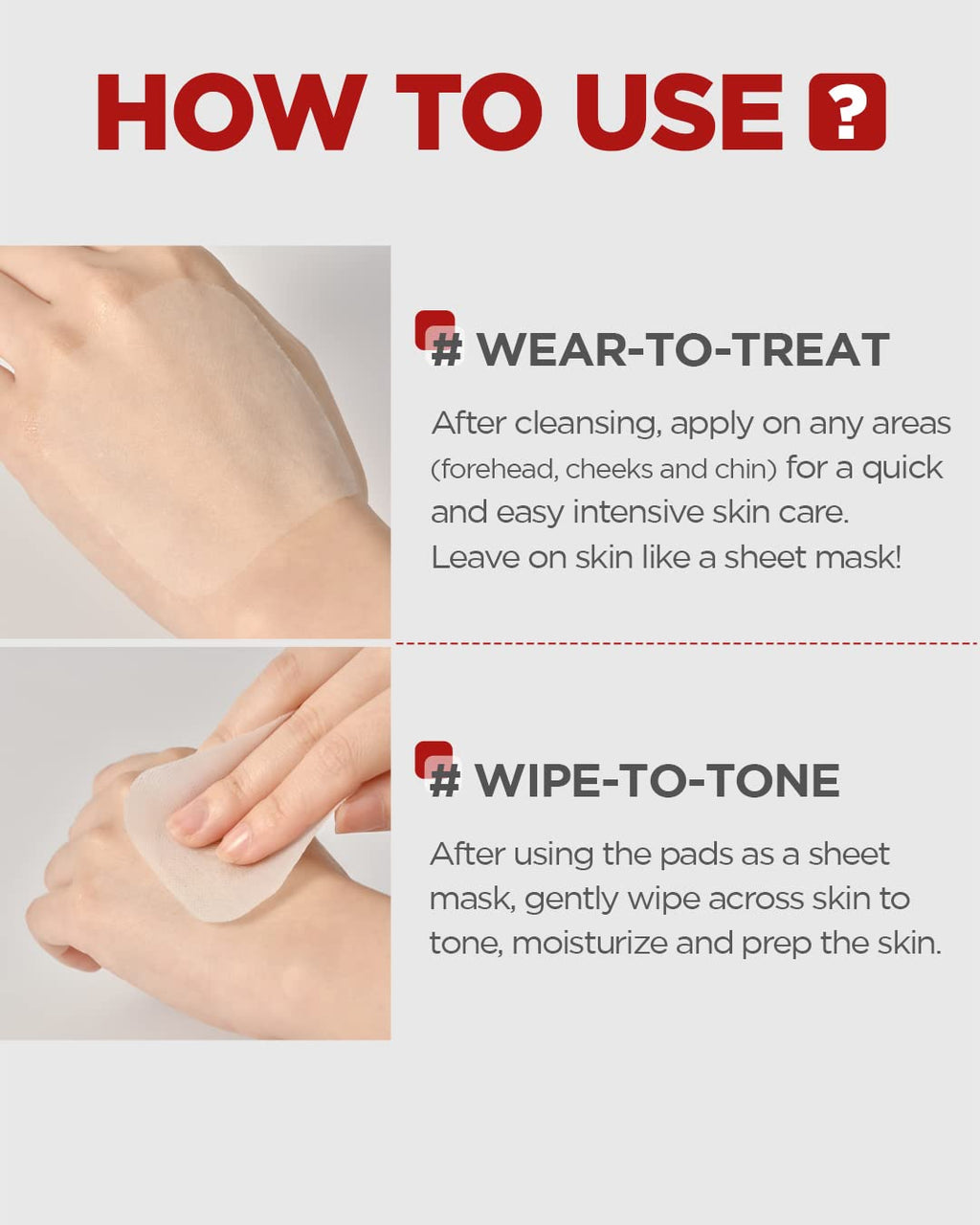 HOW TO USE ?

# WEAR-TO-TREAT

After cleansing, apply on any areas (forehead, cheeks and chin) for a quick and easy intensive skin care. Leave on skin like a sheet mask!

# WIPE-TO-TONE

After using the pads as a sheet mask, gently wipe across skin to tone, moisturize and prep the skin.